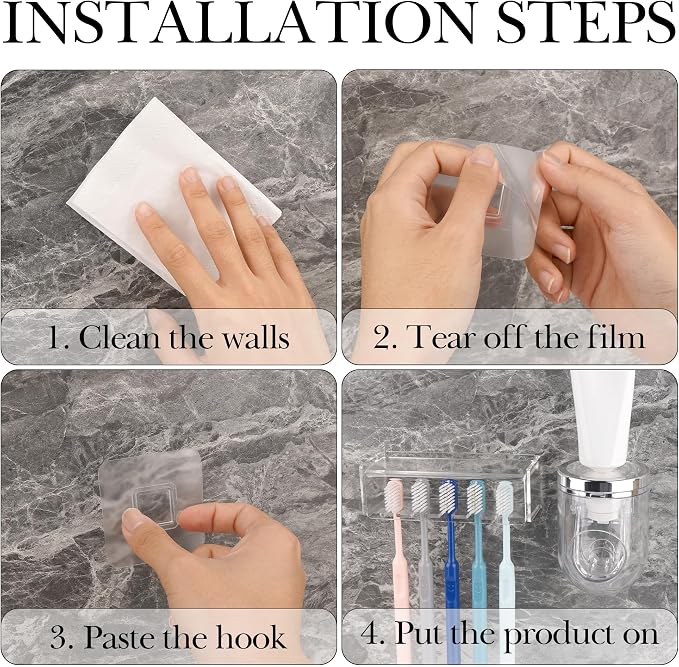 INSTALLATION STEPS

1. Clean the walls

2. Tear off the film

3. Paste the hook

4. Put the product on