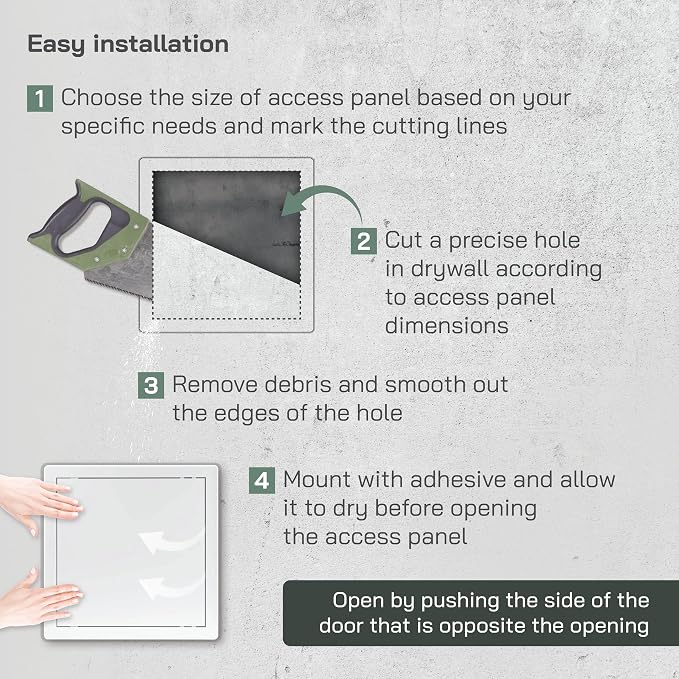 Easy installation

1 Choose the size of access panel based on your specific needs and mark the cutting lines

2 Cut a precise hole in drywall according to access panel dimensions

3 Remove debris and smooth out the edges of the hole

4 Mount with adhesive and allow it to dry before opening the access panel

Open by pushing the side of the door that is opposite the opening