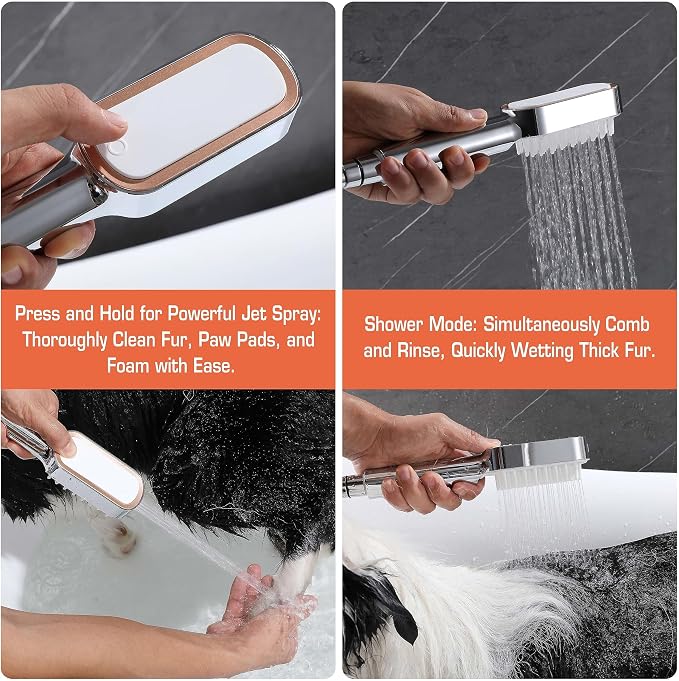 Press and Hold for Powerful Jet Spray: Thoroughly Clean Fur, Paw Pads, and Foam with Ease.

Shower Mode: Simultaneously Comb and Rinse, Quickly Wetting Thick Fur.