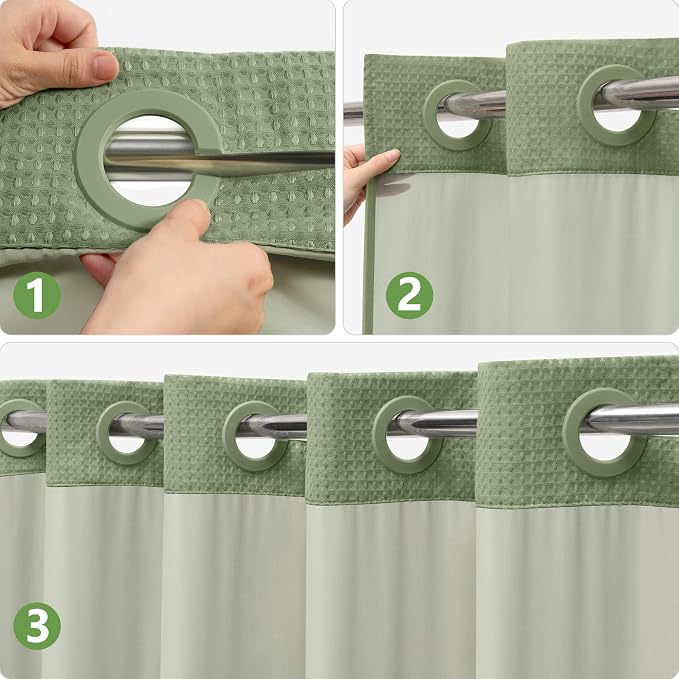 1

2

3